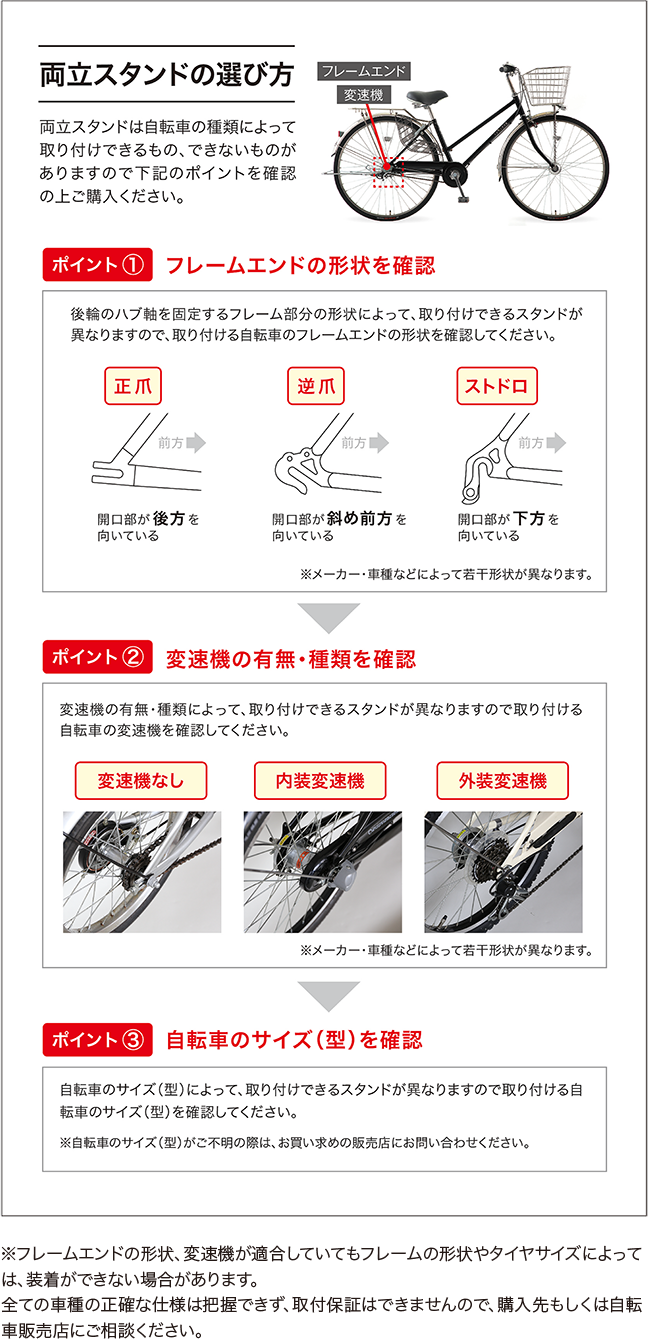 両立スタンドの選び方

両立スタンドは自転車の種類によって取り付けできるもの、できないものがありますので下記のポイントを確認の上ご購入ください。

フレームエンド

変速機

ポイント① フレームエンドの形状を確認

後輪のハブ軸を固定するフレーム部分の形状によって、取り付けできるスタンドが異なりますので、取り付ける自転車のフレームエンドの形状を確認してください。

正爪

前方

開口部が後方を向いている

逆爪

前方

開口部が斜め前方を向いている

ストドロ

前方

開口部が下方を向いている

※メーカー・車種などによって若干形状が異なります。

ポイント② 変速機の有無・種類を確認

変速機の有無・種類によって、取り付けできるスタンドが異なりますので取り付ける自転車の変速機を確認してください。

変速機なし

内装変速機

外装変速機

※メーカー・車種などによって若干形状が異なります。

ポイント③ 自転車のサイズ（型）を確認

自転車のサイズ（型）によって、取り付けできるスタンドが異なりますので取り付ける自転車のサイズ（型）を確認してください。

※自転車のサイズ（型）がご不明の際は、お買い求めの販売店にお問い合わせください。

※フレームエンドの形状、変速機が適合していてもフレームの形状やタイヤサイズによっては、装着ができない場合があります。
全ての車種の正確な仕様は把握できず、取付保証はできませんので、購入先もしくは自転車販売店にご相談ください。